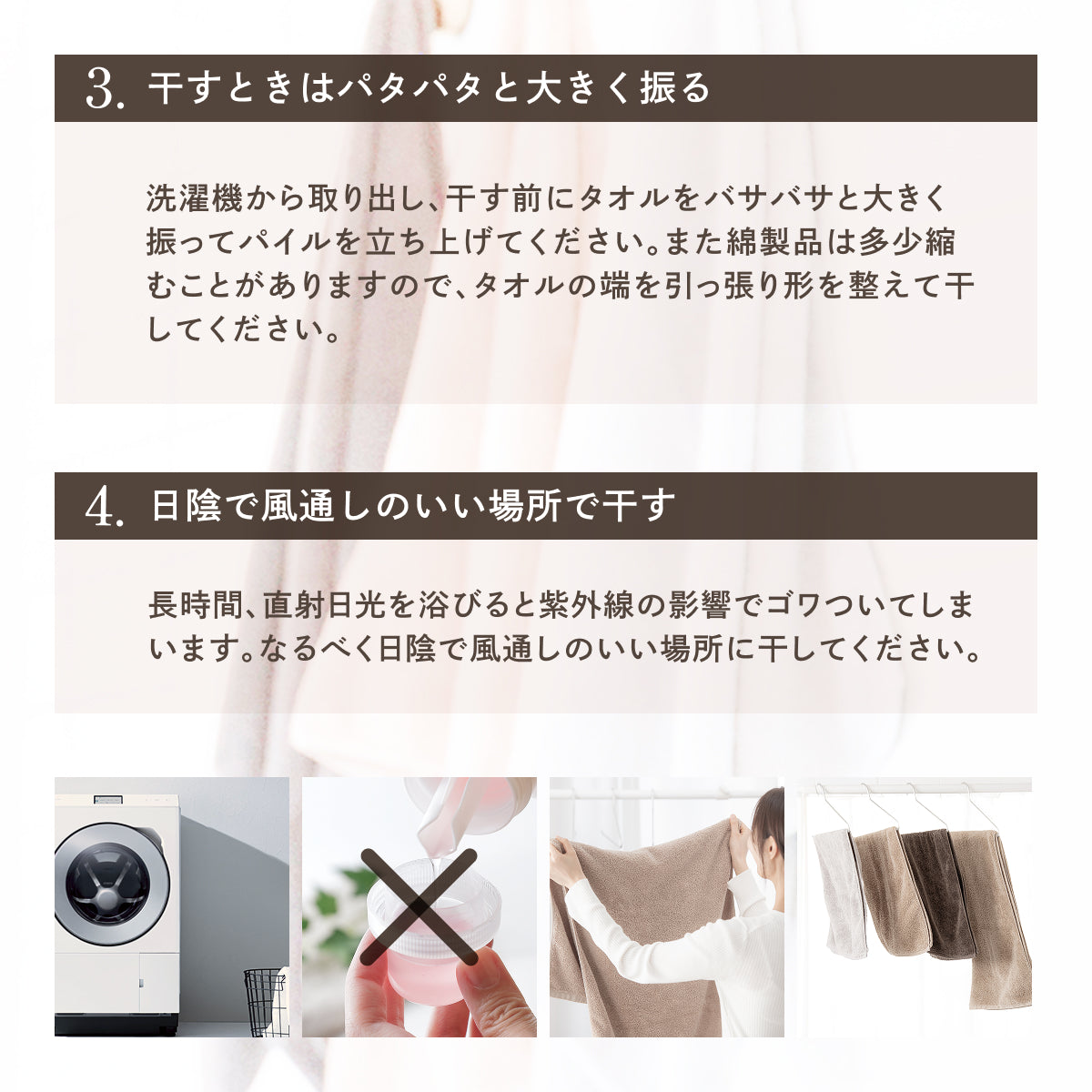 3. 干すときはパタパタと大きく振る

洗濯機から取り出し、干す前にタオルをバサバサと大きく振ってパイルを立ち上げてください。また綿製品は多少縮むことがありますので、タオルの端を引っ張り形を整えて干してください。

4. 日陰で風通しのいい場所で干す

長時間、直射日光を浴びると紫外線の影響でゴワついてしまいます。なるべく日陰で風通しのいい場所に干してください。