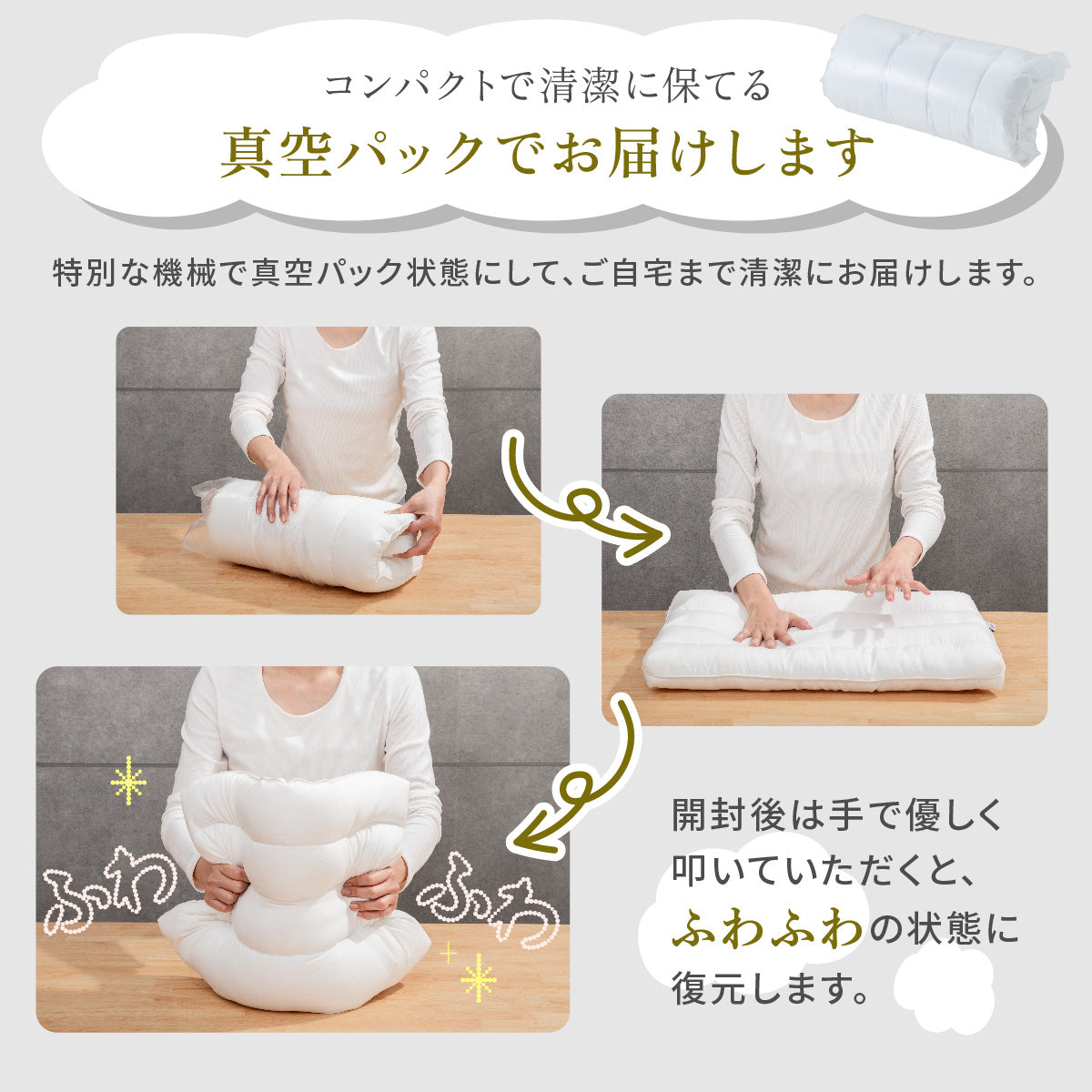 コンパクトで清潔に保てる
真空パックでお届けします

特別な機械で真空パック状態にして、ご自宅まで清潔にお届けします。

ふわ ふわ

開封後は手で優しく叩いていただくと、ふわふわの状態に復元します。