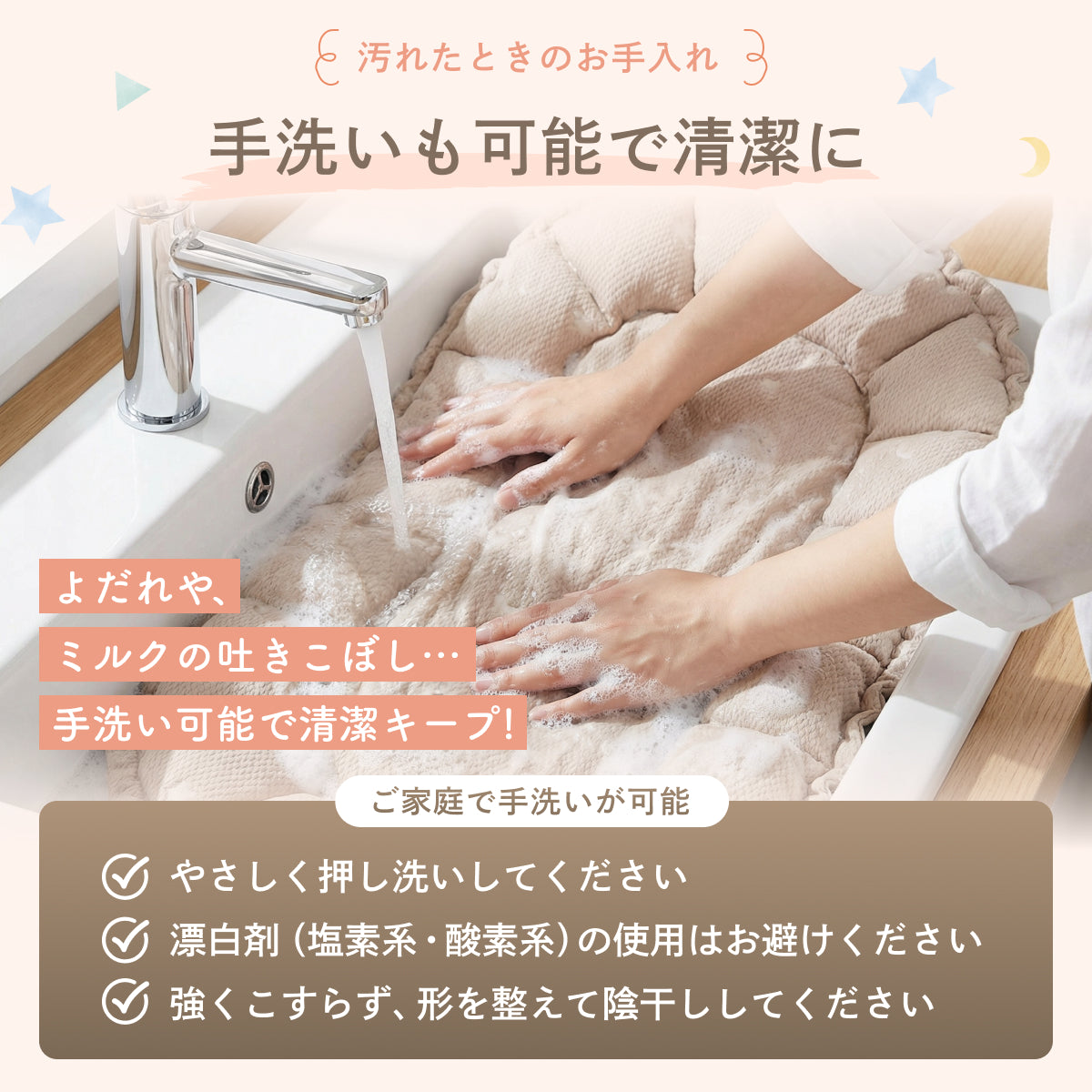 汚れたときのお手入れ

手洗いも可能で清潔に

よだれや、
ミルクの吐きこぼし…
手洗い可能で清潔キープ!

ご家庭で手洗いが可能

やさしく押し洗いしてください
漂白剤（塩素系・酸素系）の使用はお避けください
強くこすらず、形を整えて陰干ししてください