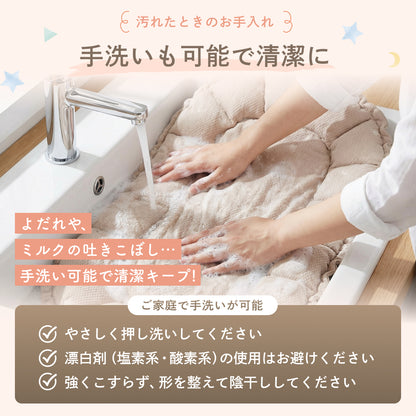 汚れたときのお手入れ

手洗いも可能で清潔に

よだれや、
ミルクの吐きこぼし…
手洗い可能で清潔キープ!

ご家庭で手洗いが可能

やさしく押し洗いしてください
漂白剤（塩素系・酸素系）の使用はお避けください
強くこすらず、形を整えて陰干ししてください