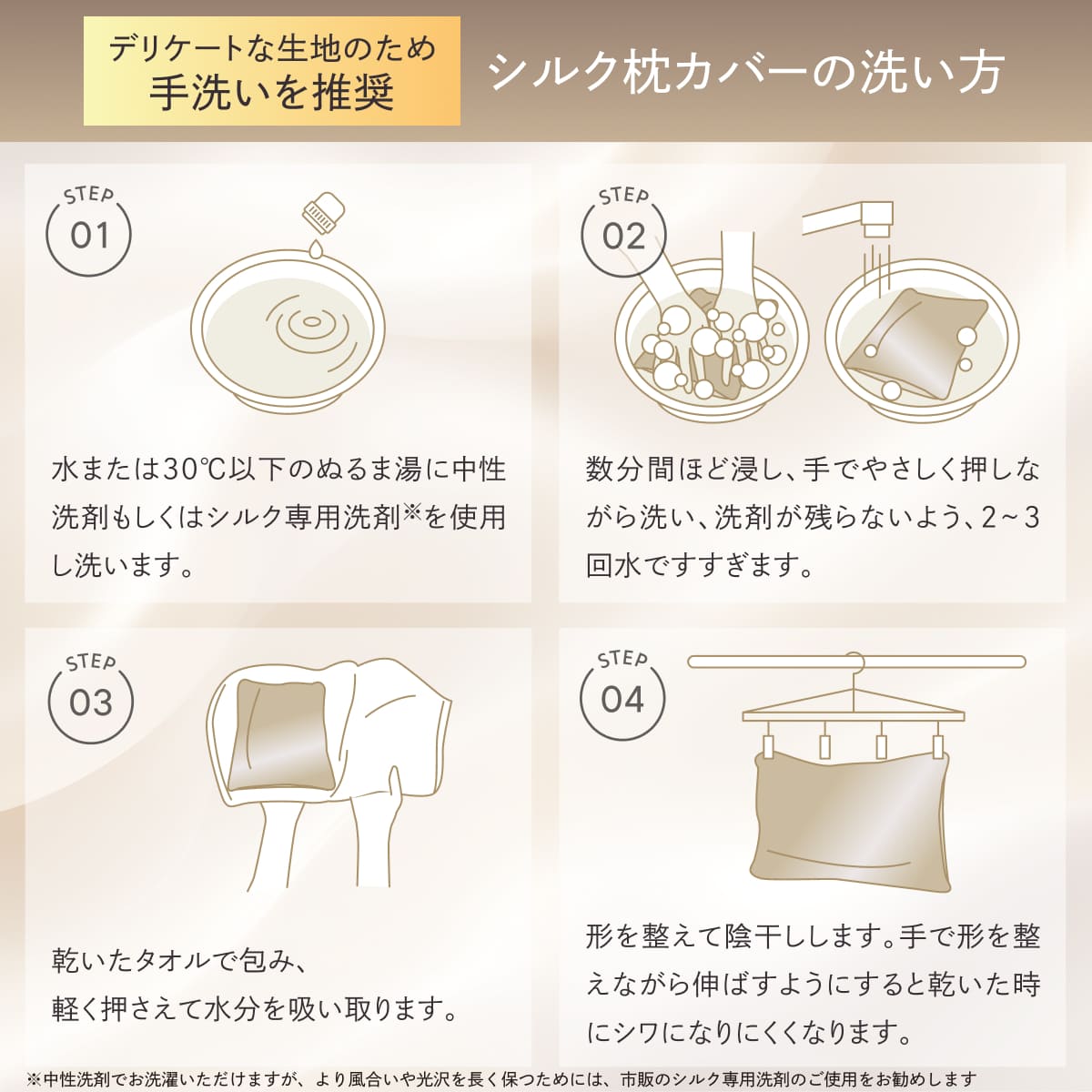 デリケートな生地のため
手洗いを推奨

シルク枕カバーの洗い方

STEP
01

水または30℃以下のぬるま湯に中性洗剤もしくはシルク専用洗剤※を使用し洗います。

STEP
02

数分間ほど浸し、手でやさしく押しながら洗い、洗剤が残らないよう、2~3回水ですすぎます。

STEP
03

乾いたタオルで包み、
軽く押さえて水分を吸い取ります。

STEP
04

形を整えて陰干しします。手で形を整えながら伸ばすようにすると乾いた時にシワになりにくくなります。

※中性洗剤でお洗濯いただけますが、より風合いや光沢を長く保つためには、市販のシルク専用洗剤のご使用をお勧めします