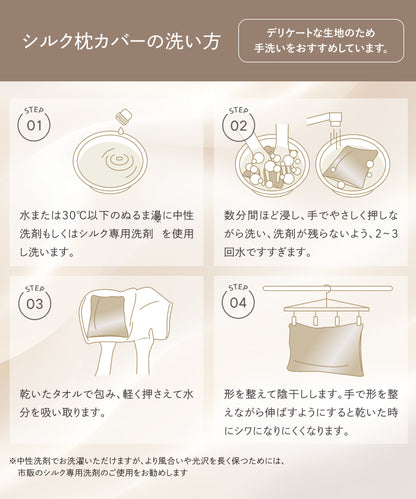 シルク枕カバーの洗い方

デリケートな生地のため
手洗いをおすすめしています。

STEP 01

水または30℃以下のぬるま湯に中性洗剤もしくはシルク専用洗剤　を使用し洗います。

STEP 02

数分間ほど浸し、手でやさしく押しながら洗い、洗剤が残らないよう、2~3回水ですすぎます。

STEP 03

乾いたタオルで包み、軽く押さえて水分を吸い取ります。

STEP 04

形を整えて陰干しします。手で形を整えながら伸ばすようにすると乾いた時にシワになりにくくなります。

※中性洗剤でお洗濯いただけますが、より風合いや光沢を長く保つためには、
市販のシルク専用洗剤のご使用をお勧めします