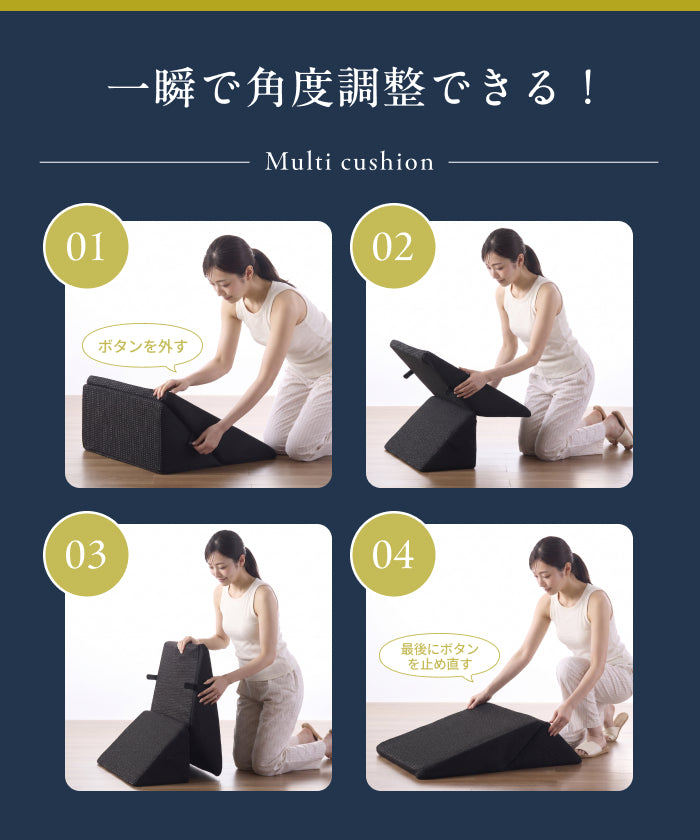 一瞬で角度調整できる！

Multi cushion

01

ボタンを外す

02

03

04

最後にボタンを止め直す