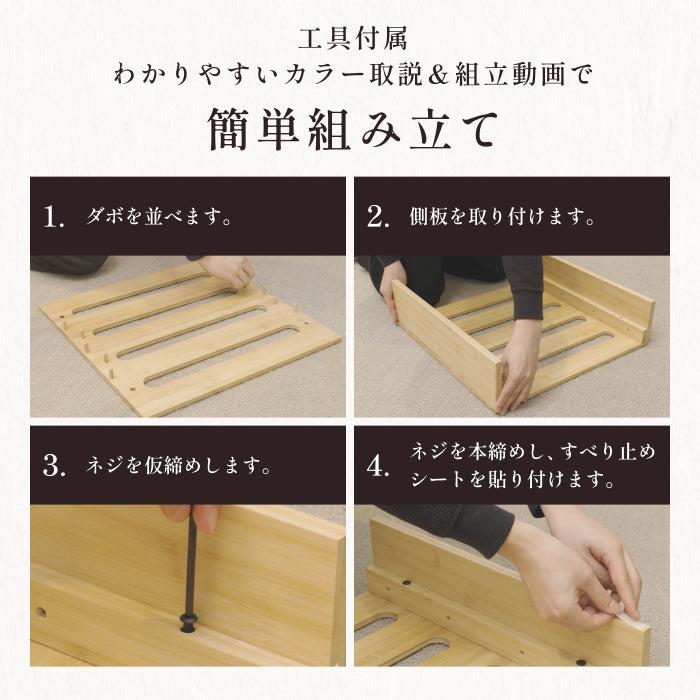 工具付属
わかりやすいカラー取説＆組立動画で

簡単組み立て

1. ダボを並べます。

2. 側板を取り付けます。

3. ネジを仮締めします。

4. ネジを本締めし、すべり止めシートを貼り付けます。